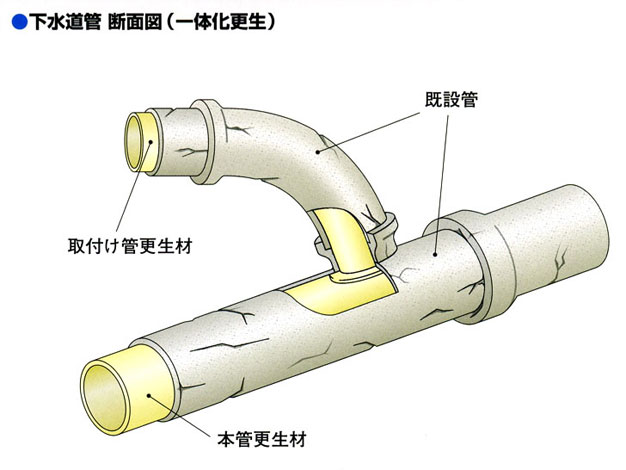 ●下水道管 断面図（一体化更生）

既設管

取付け管更生材

本管更生材